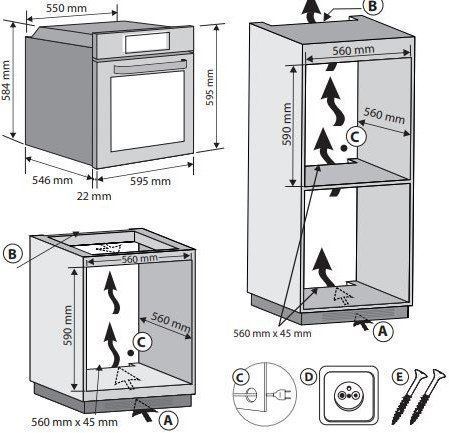 550 mm
584 mm
595 mm
546 mm
595 mm
22 mm

B
560 mm
590 mm
560 mm
C
560 mm x 45 mm
A

B
560 mm
590 mm
560 mm
C
560 mm x 45 mm
A

C
D
E